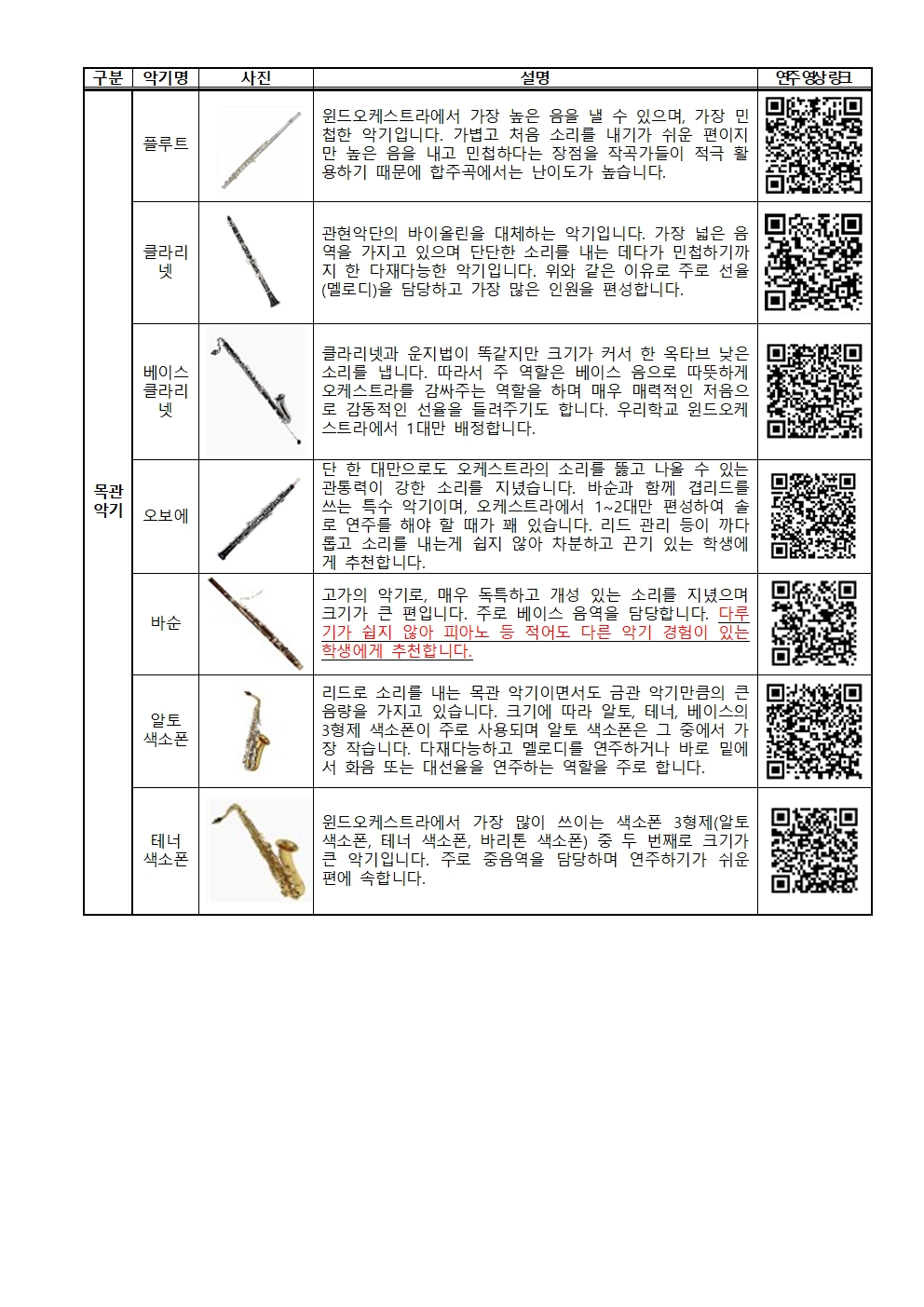 | 구분 | 악기명 | 사진 | 설명 | 연주 영상 링크 |
|---|---|---|---|---|
| 목관 악기 | 플루트 | | 윈드오케스트라에서 가장 높은 음을 낼 수 있으며, 가장 민첩한 악기입니다. 가볍고 처음 소리를 내기가 쉬운 편이지만 높은 음을 내고 민첩하다는 장점을 작곡가들이 적극 활용하기 때문에 합주곡에서는 난이도가 높습니다. | |
| | 클라리넷 | | 관현악단의 바이올린을 대체하는 악기입니다. 가장 넓은 음역을 가지고 있으며 단단한 소리를 내는 데다가 민첩하기까지 한 다재다능한 악기입니다. 위와 같은 이유로 주로 선율(멜로디)을 담당하고 가장 많은 인원을 편성합니다. | |
| | 베이스 클라리넷 | | 클라리넷과 운지법이 똑같지만 크기가 커서 한 옥타브 낮은 소리를 냅니다. 따라서 주 역할은 베이스 음으로 따뜻하게 오케스트라를 감싸주는 역할을 하며 매우 매력적인 저음으로 감동적인 선율을 들려주기도 합니다. 우리학교 윈드오케스트라에서 1대만 배정합니다. | |
| | 오보에 | | 단 한 대만으로도 오케스트라의 소리를 뚫고 나올 수 있는 관통력이 강한 소리를 지녔습니다. 바순과 함께 겹리드를 쓰는 특수 악기이며, 오케스트라에서 1~2대만 편성하여 솔로 연주를 해야 할 때가 꽤 있습니다. 리드 관리 등이 까다롭고 소리를 내는게 쉽지 않아 차분하고 끈기 있는 학생에게 추천합니다. | |
| | 바순 | | 고가의 악기로, 매우 독특하고 개성 있는 소리를 지녔으며 크기가 큰 편입니다. 주로 베이스 음역을 담당합니다. 다루기가 쉽지 않아 피아노 등 적어도 다른 악기 경험이 있는 학생에게 추천합니다. | |
| | 알토 색소폰 | | 리드로 소리를 내는 목관 악기이면서도 금관 악기만큼의 큰 음량을 가지고 있습니다. 크기에 따라 알토, 테너, 베이스의 3형제 색소폰이 주로 사용되며 알토 색소폰은 그 중에서 가장 작습니다. 다재다능하고 멜로디를 연주하거나 바로 밑에서 화음 또는 대선율을 연주하는 역할을 주로 합니다. | |
| | 테너 색소폰 | | 윈드오케스트라에서 가장 많이 쓰이는 색소폰 3형제(알토 색소폰, 테너 색소폰, 바리톤 색소폰) 중 두 번째로 크기가 큰 악기입니다. 주로 중음역을 담당하며 연주하기가 쉬운 편에 속합니다. | |