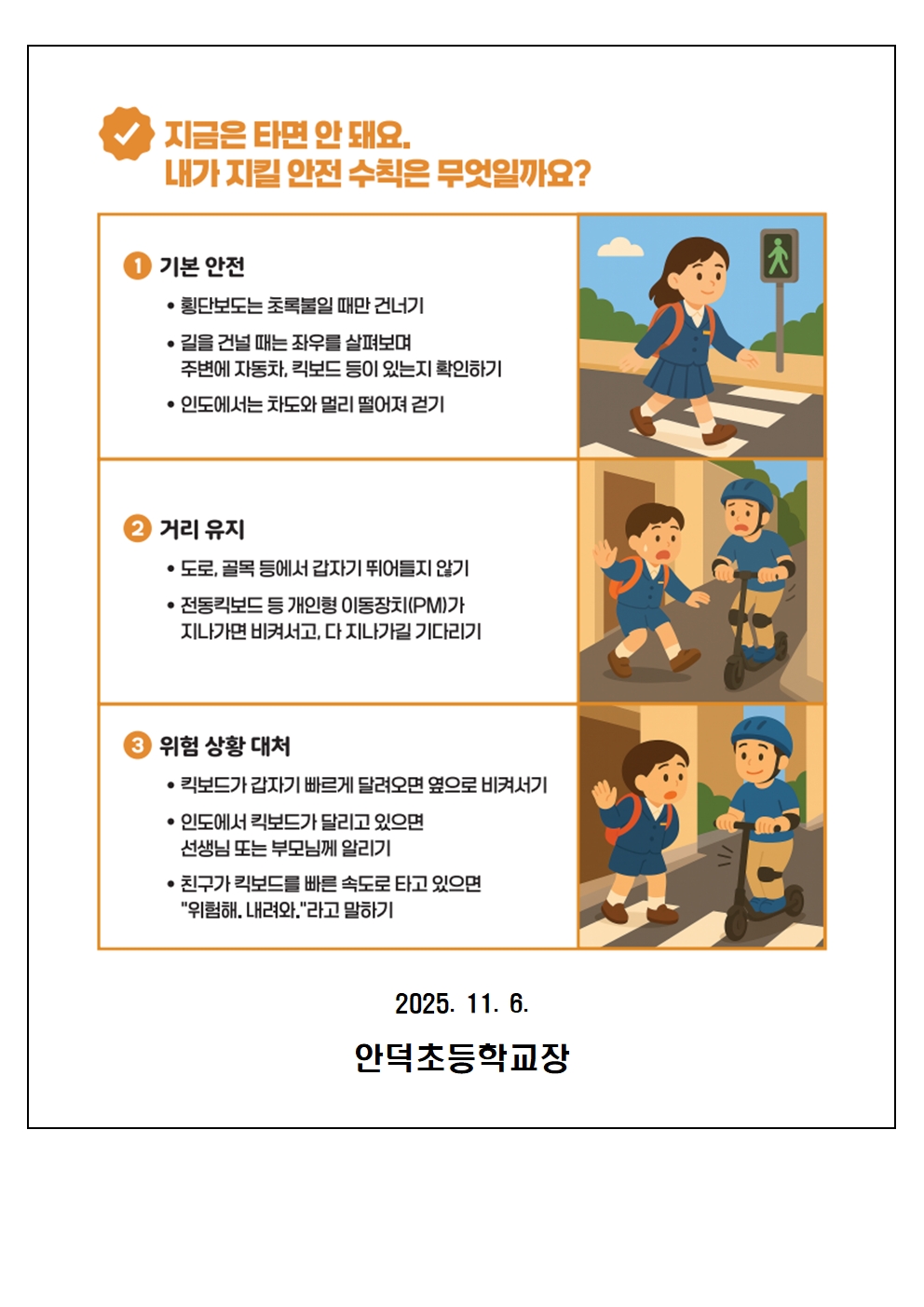 지금은 타면 안 돼요.
내가 지킬 안전 수칙은 무엇일까요?

1 기본 안전

• 횡단보도는 초록불일 때만 건너기

• 길을 건널 때는 좌우를 살펴보며 주변에 자동차, 킥보드 등이 있는지 확인하기

• 인도에서는 차도와 멀리 떨어져 걷기

2 거리 유지

• 도로, 골목 등에서 갑자기 뛰어들지 않기

• 전동킥보드 등 개인형 이동장치(PM)가 지나가면 비켜서고, 다 지나가길 기다리기

3 위험 상황 대처

• 킥보드가 갑자기 빠르게 달려오면 옆으로 비켜서기

• 인도에서 킥보드가 달리고 있으면 선생님 또는 부모님께 알리기

• 친구가 킥보드를 빠른 속도로 타고 있으면 "위험해. 내려와."라고 말하기

2025. 11. 6.

안덕초등학교장