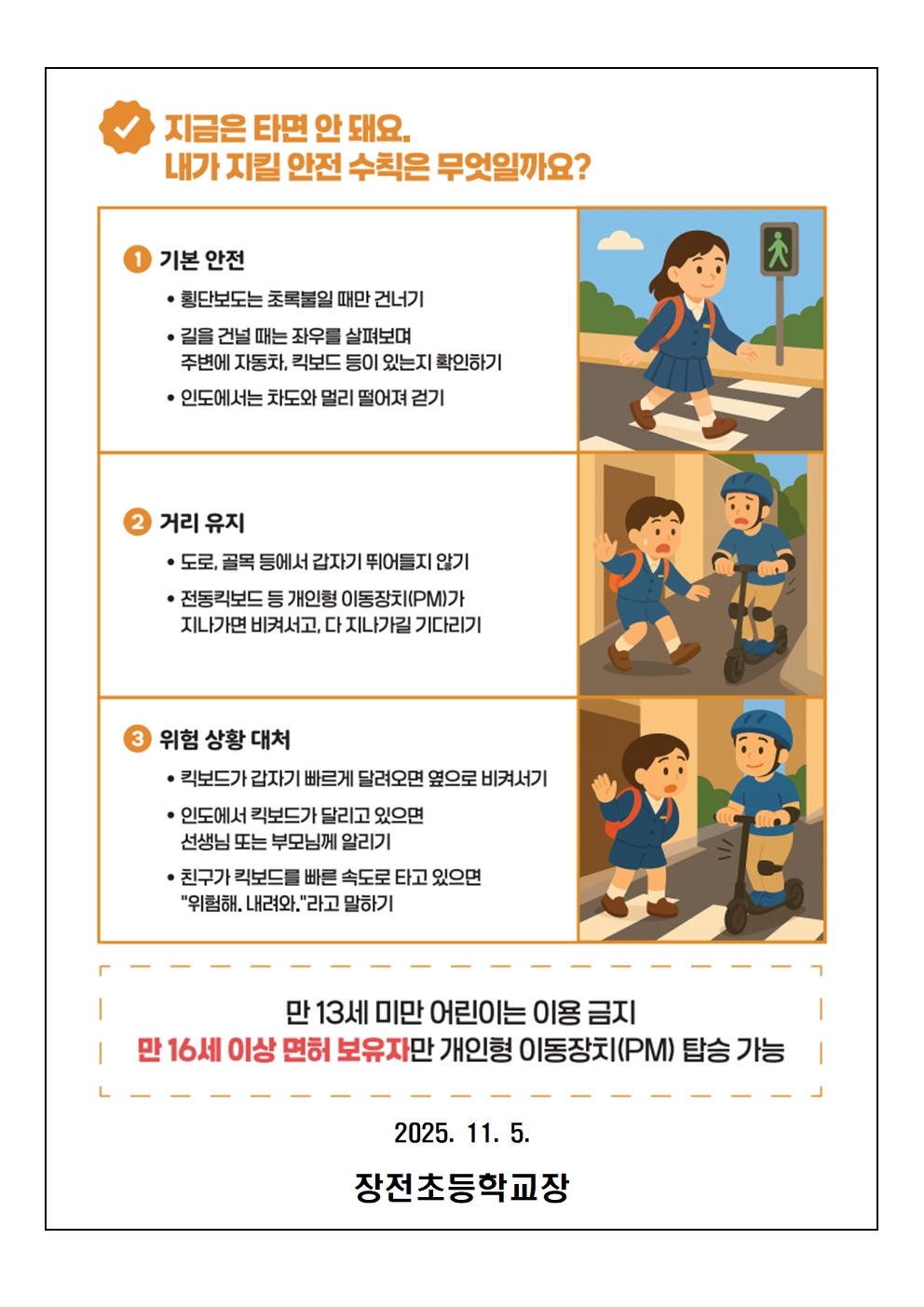 지금은 타면 안 돼요.
내가 지킬 안전 수칙은 무엇일까요?

1 기본 안전

• 횡단보도는 초록불일 때만 건너기

• 길을 건널 때는 좌우를 살펴보며 주변에 자동차, 킥보드 등이 있는지 확인하기

• 인도에서는 차도와 멀리 떨어져 걷기

2 거리 유지

• 도로, 골목 등에서 갑자기 뛰어들지 않기

• 전동킥보드 등 개인형 이동장치(PM)가 지나가면 비켜서고, 다 지나가길 기다리기

3 위험 상황 대처

• 킥보드가 갑자기 빠르게 달려오면 옆으로 비켜서기

• 인도에서 킥보드가 달리고 있으면 선생님 또는 부모님께 알리기

• 친구가 킥보드를 빠른 속도로 타고 있으면 "위험해. 내려와."라고 말하기

만 13세 미만 어린이는 이용 금지
만 16세 이상 면허 보유자만 개인형 이동장치(PM) 탑승 가능

2025. 11. 5.

장전초등학교장